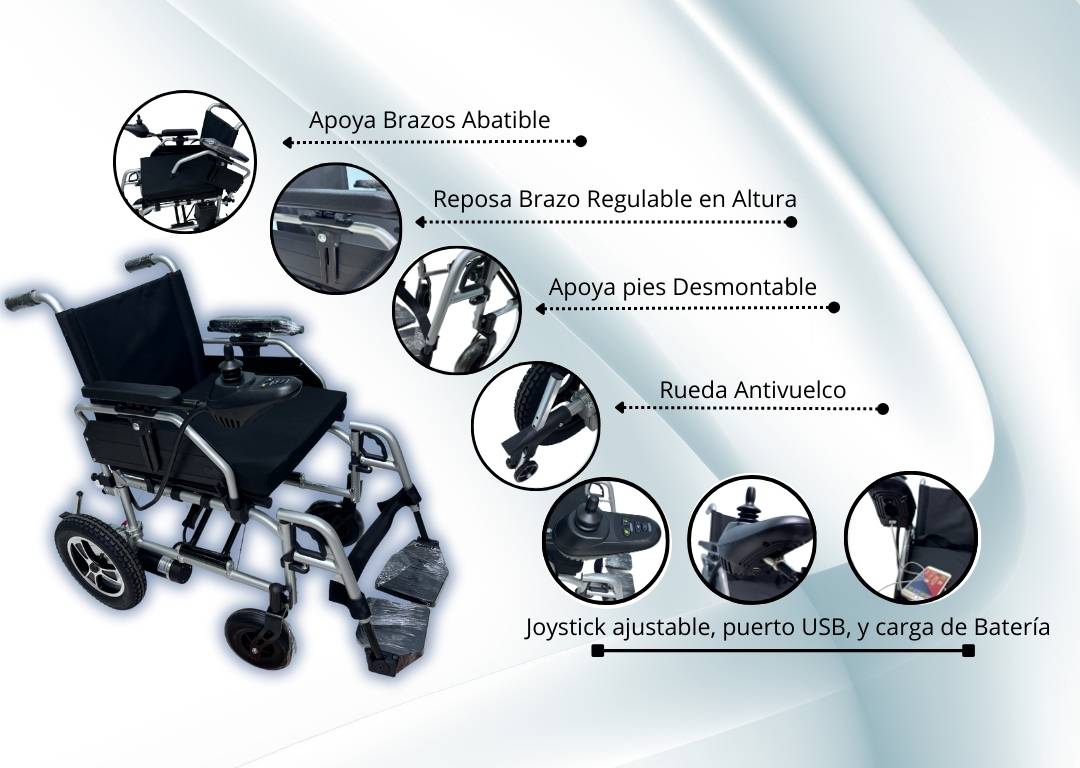 Apoya Brazos Abatible

Reposa Brazo Regulable en Altura

Apoya pies Desmontable

Rueda Antivuelco

Joystick ajustable, puerto USB, y carga de Batería